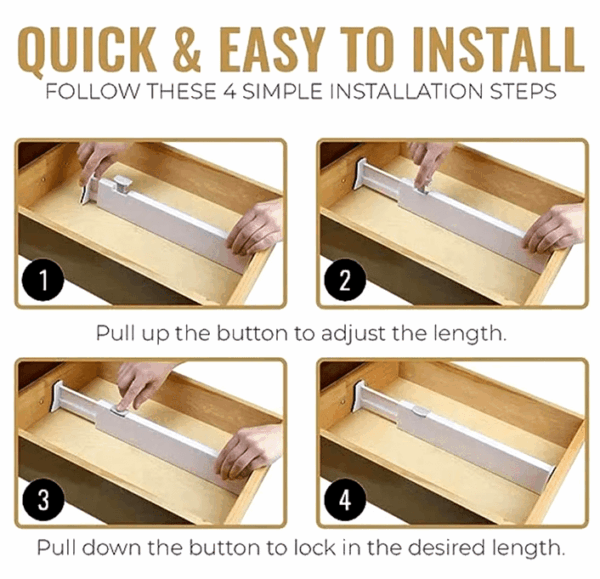 QUICK & EASY TO INSTALL
FOLLOW THESE 4 SIMPLE INSTALLATION STEPS

1

2

Pull up the button to adjust the length.

3

4

Pull down the button to lock in the desired length.