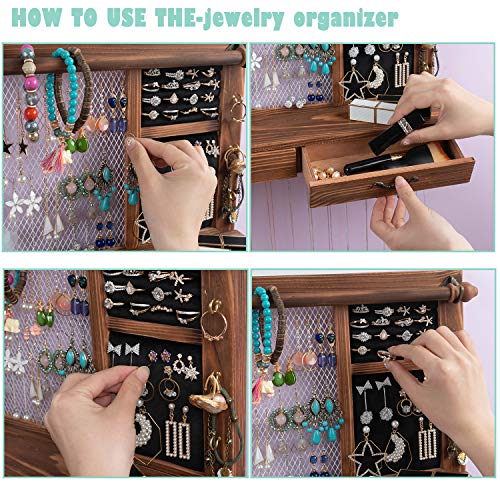 HOW TO USE THE-jewelry organizer