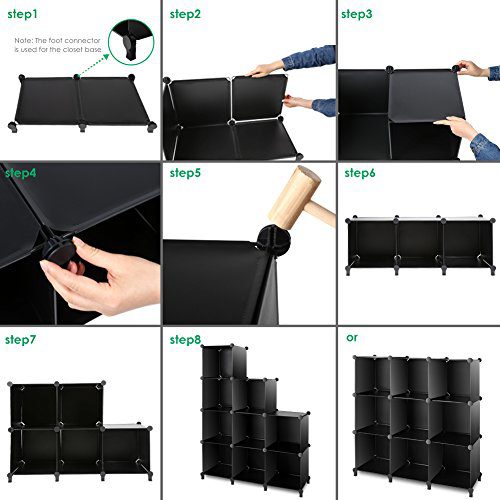 step1

Note: The foot connector is used for the closet base

step2

step3

step4

step5

step6

step7

step8

or