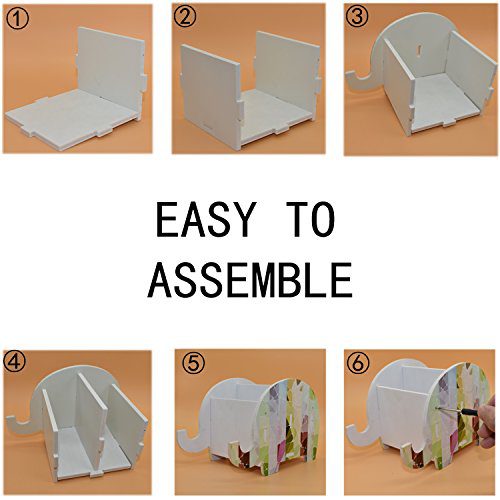 ①
②
③

EASY TO ASSEMBLE

④
⑤
⑥