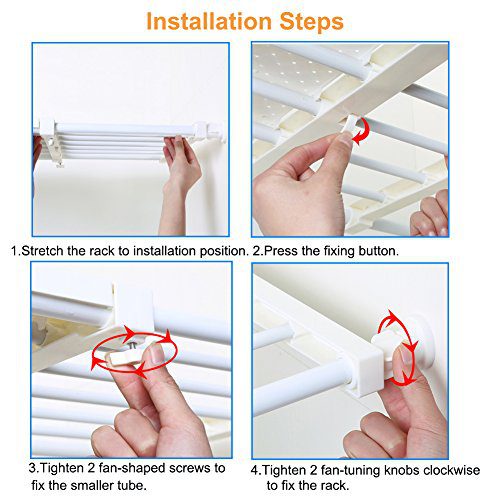 Installation Steps

1.Stretch the rack to installation position.

2.Press the fixing button.

3.Tighten 2 fan-shaped screws to fix the smaller tube.

4.Tighten 2 fan-tuning knobs clockwise to fix the rack.