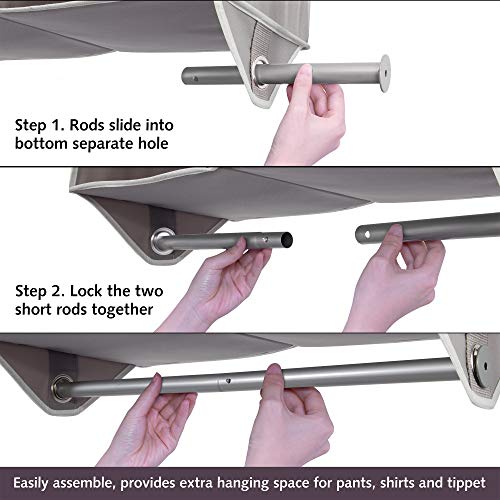 Step 1. Rods slide into bottom separate hole

Step 2. Lock the two short rods together

Easily assemble, provides extra hanging space for pants, shirts and tippet