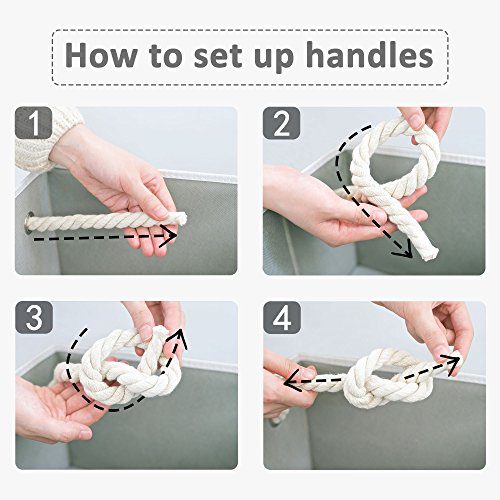 How to set up handles

1

2

3

4