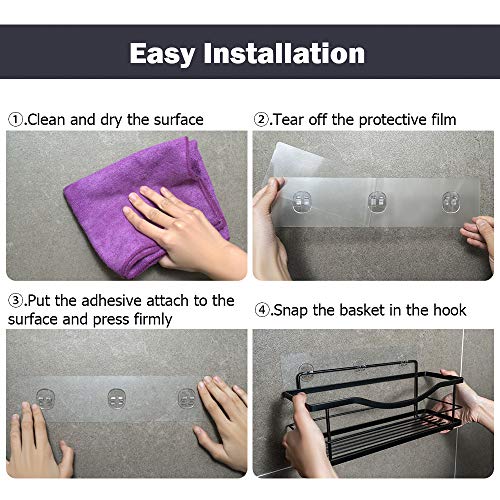 Easy Installation

①.Clean and dry the surface

②.Tear off the protective film

③.Put the adhesive attach to the surface and press firmly

④.Snap the basket in the hook