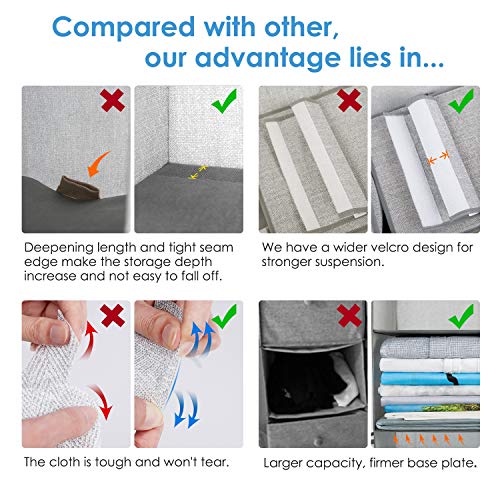 Compared with other, our advantage lies in...

Deepening length and tight seam edge make the storage depth increase and not easy to fall off.

We have a wider velcro design for stronger suspension.

The cloth is tough and won't tear.

Larger capacity, firmer base plate.