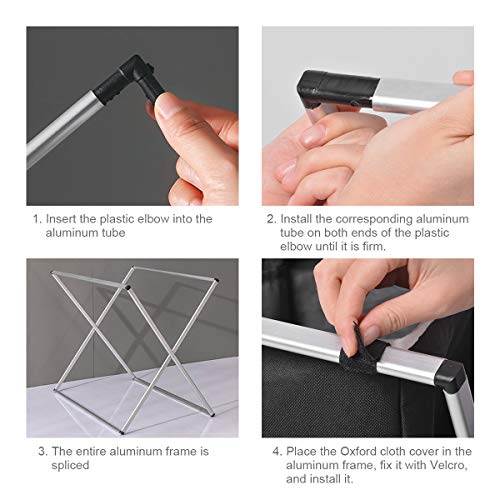 1. Insert the plastic elbow into the aluminum tube

2. Install the corresponding aluminum tube on both ends of the plastic elbow until it is firm.

3. The entire aluminum frame is spliced

4. Place the Oxford cloth cover in the aluminum frame, fix it with Velcro, and install it.