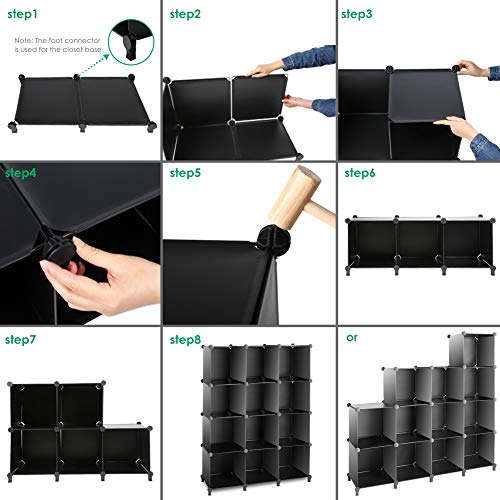 step1

Note: The foot connector is used for the closet base

step2

step3

step4

step5

step6

step7

step8

or