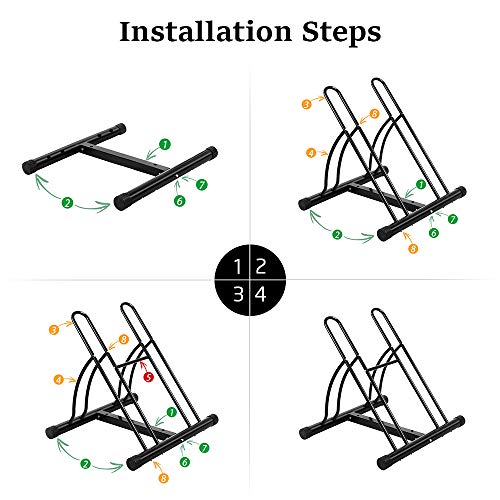 Installation Steps

1
2
7
6

3
8
4
1
2
7
6
8

1 2
3 4

3
8
4
5
1
2
7
6
8