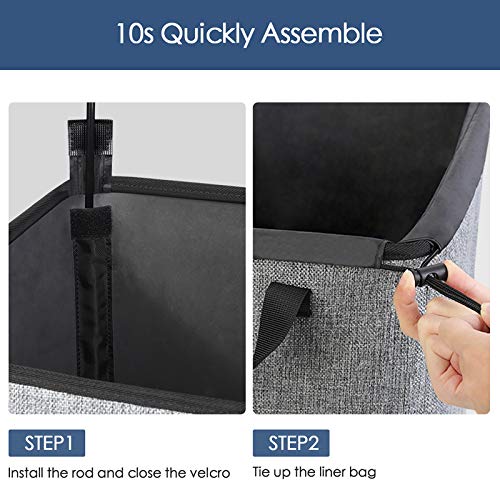 10s Quickly Assemble

STEP1

Install the rod and close the velcro

STEP2

Tie up the liner bag