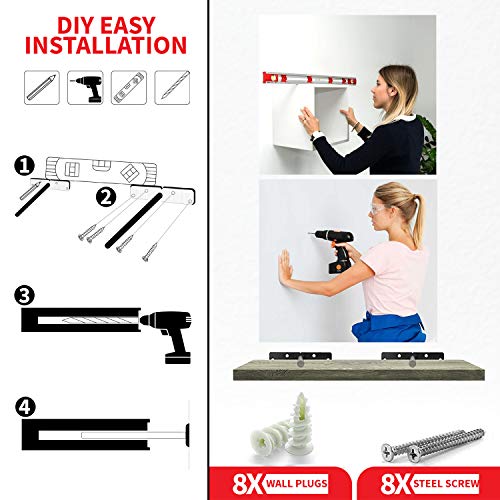 DIY EASY INSTALLATION

1

2

3

4

8X WALL PLUGS

8X STEEL SCREW