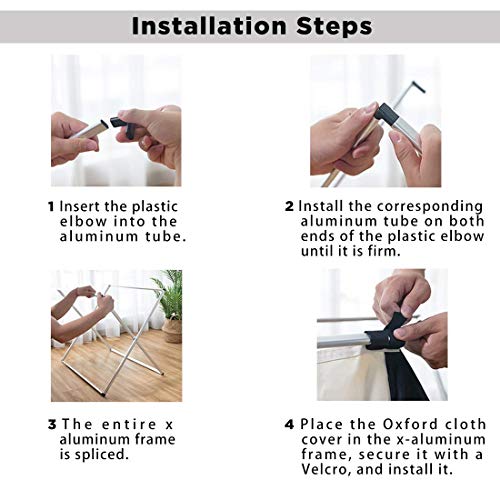 Installation Steps

1 Insert the plastic elbow into the aluminum tube.

2 Install the corresponding aluminum tube on both ends of the plastic elbow until it is firm.

3 The entire x aluminum frame is spliced.

4 Place the Oxford cloth cover in the x-aluminum frame, secure it with a Velcro, and install it.