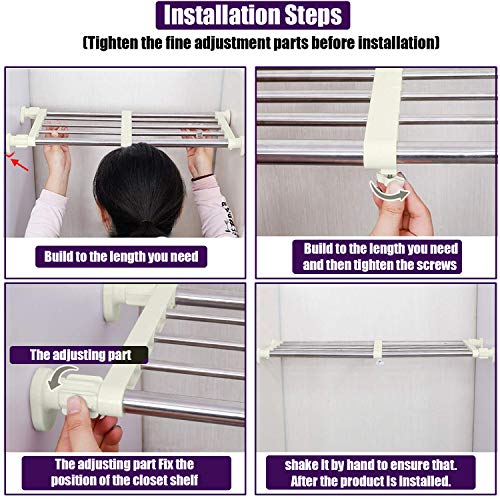 Installation Steps
(Tighten the fine adjustment parts before installation)

Build to the length you need

Build to the length you need and then tighten the screws

The adjusting part

The adjusting part Fix the position of the closet shelf

shake it by hand to ensure that. After the product is installed.