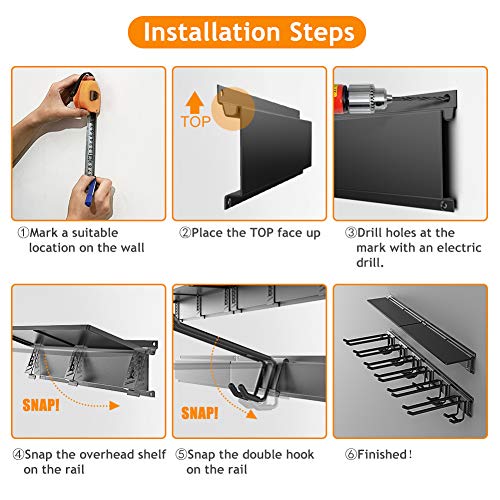 Installation Steps

TOP

①Mark a suitable location on the wall

②Place the TOP face up

③Drill holes at the mark with an electric drill.

SNAP!

SNAP!

④Snap the overhead shelf on the rail

⑤Snap the double hook on the rail

⑥Finished!