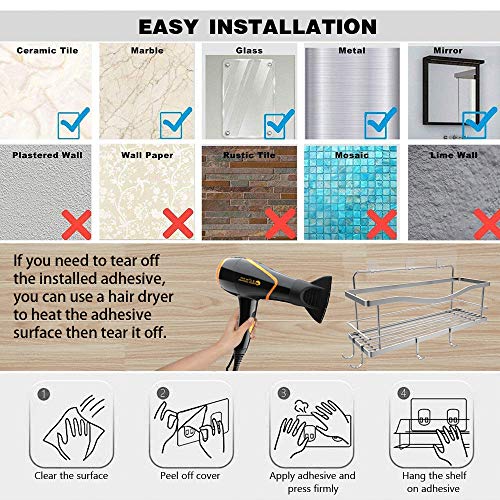 EASY INSTALLATION

Ceramic Tile

Marble

Glass

Metal

Mirror

Plastered Wall

Wall Paper

Rustic Tile

Mosaic

Lime Wall

If you need to tear off the installed adhesive, you can use a hair dryer to heat the adhesive surface then tear it off.

1

Clear the surface

2

Peel off cover

3

Apply adhesive and press firmly

4

Hang the shelf on adhesive