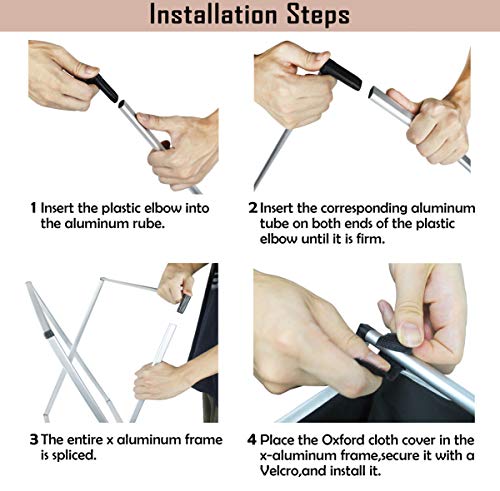 Installation Steps

1 Insert the plastic elbow into the aluminum rube.

2 Insert the corresponding aluminum tube on both ends of the plastic elbow until it is firm.

3 The entire x aluminum frame is spliced.

4 Place the Oxford cloth cover in the x-aluminum frame,secure it with a Velcro,and install it.