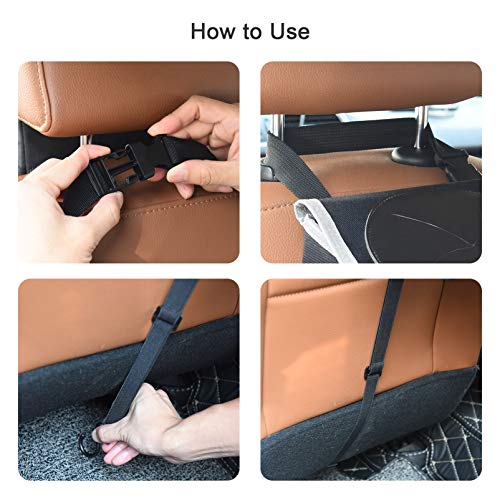 How to Use