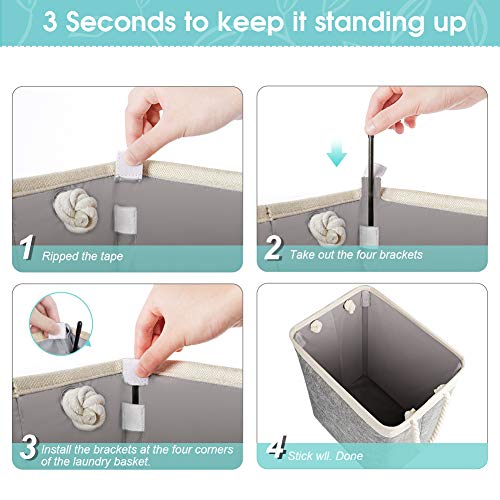 3 Seconds to keep it standing up

1 Ripped the tape

2 Take out the four brackets

3 Install the brackets at the four corners of the laundry basket.

4 Stick wll. Done