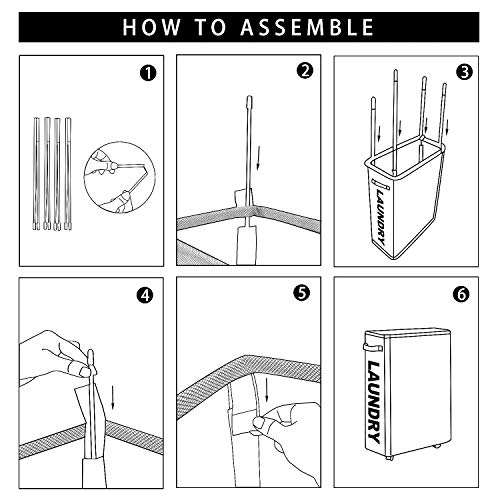 HOW TO ASSEMBLE

1

2

3

LAUNDRY

4

5

6

LAUNDRY