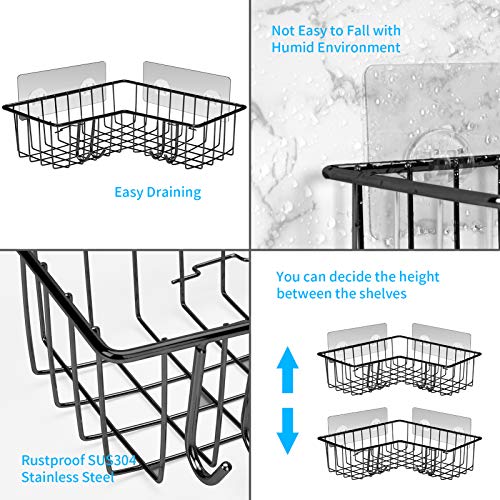 Easy Draining

Not Easy to Fall with Humid Environment

Rustproof SUS304 Stainless Steel

You can decide the height between the shelves