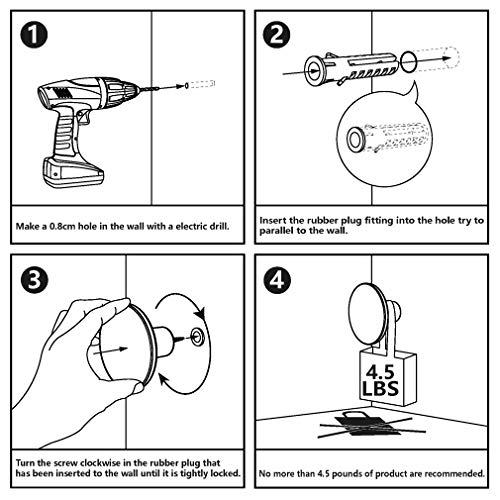 1

Make a 0.8cm hole in the wall with a electric drill.

2

Insert the rubber plug fitting into the hole try to parallel to the wall.

3

Turn the screw clockwise in the rubber plug that has been inserted to the wall until it is tightly locked.

4

4.5 LBS

No more than 4.5 pounds of product are recommended.