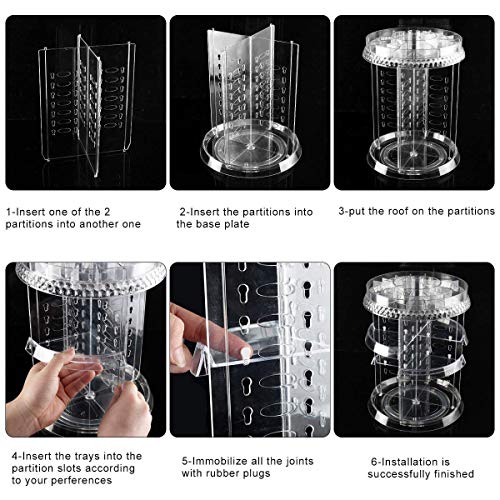 1-Insert one of the 2 partitions into another one

2-Insert the partitions into the base plate

3-put the roof on the partitions

4-Insert the trays into the partition slots according to your perferences

5-Immobilize all the joints with rubber plugs

6-Installation is successfully finished