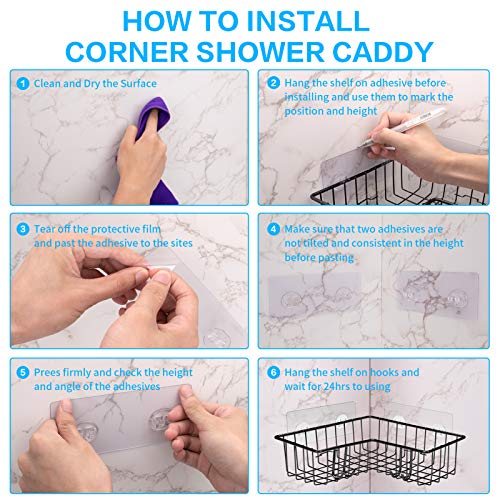 HOW TO INSTALL CORNER SHOWER CADDY

1 Clean and Dry the Surface

2 Hang the shelf on adhesive before installing and use them to mark the position and height

3 Tear off the protective film and past the adhesive to the sites

4 Make sure that two adhesives are not tilted and consistent in the height before pasting

5 Prees firmly and check the height and angle of the adhesives

6 Hang the shelf on hooks and wait for 24hrs to using