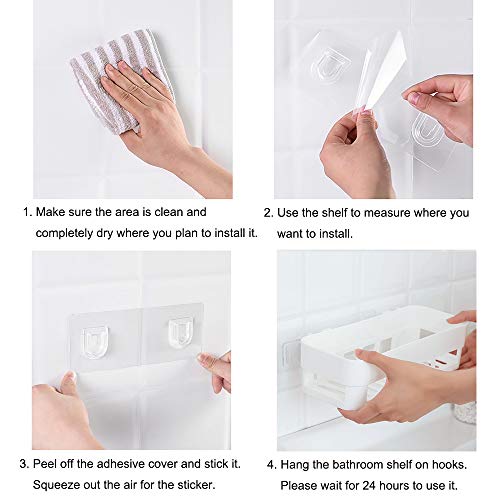 1. Make sure the area is clean and completely dry where you plan to install it.

2. Use the shelf to measure where you want to install.

3. Peel off the adhesive cover and stick it. Squeeze out the air for the sticker.

4. Hang the bathroom shelf on hooks. Please wait for 24 hours to use it.