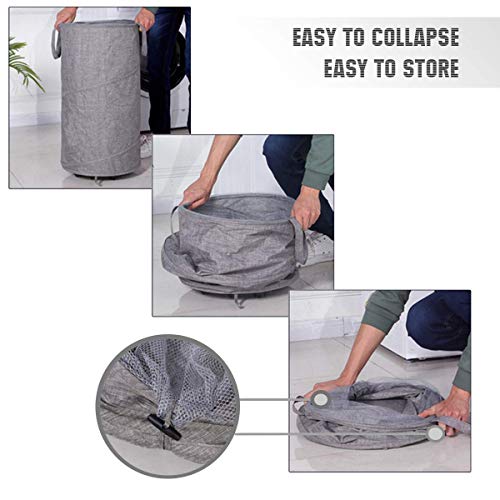 EASY TO COLLAPSE
EASY TO STORE