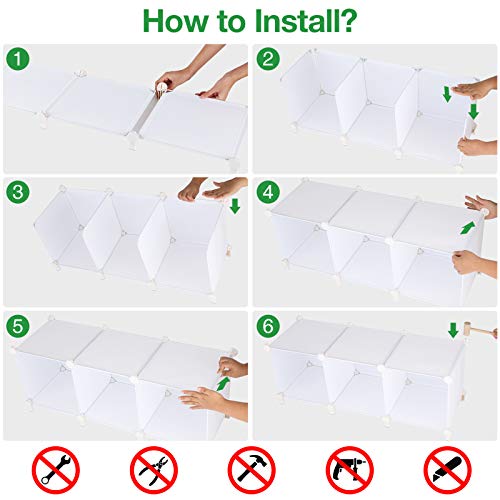 How to Install?

1

2

3

4

5

6