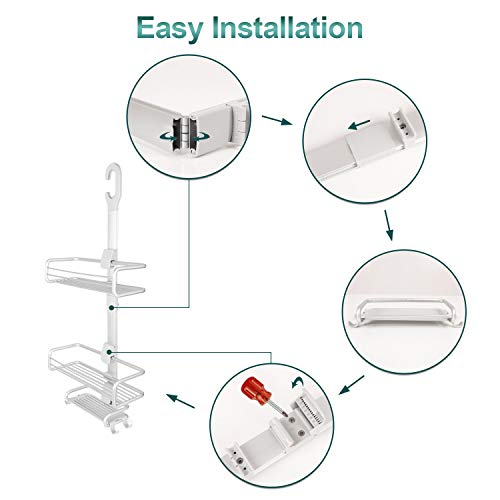 Easy Installation