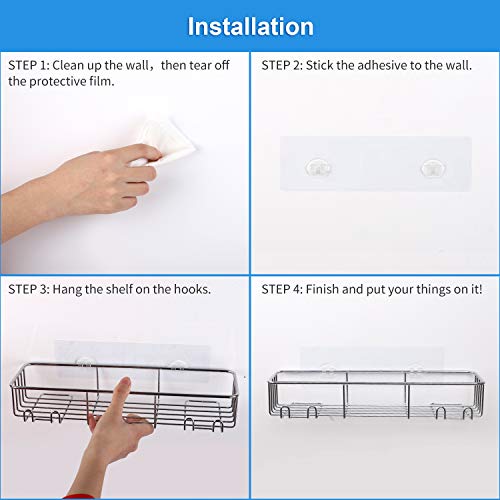 Installation

STEP 1: Clean up the wall，then tear off the protective film.

STEP 2: Stick the adhesive to the wall.

STEP 3: Hang the shelf on the hooks.

STEP 4: Finish and put your things on it!