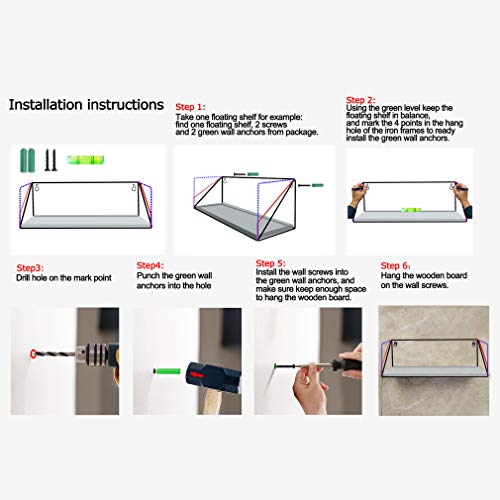 Installation instructions

Step 1:
Take one floating shelf for example: find one floating shelf, 2 screws and 2 green wall anchors from package.

Step 2:
Using the green level keep the floating shelf in balance, and mark the 4 points in the hang hole of the iron frames to ready install the green wall anchors.

Step3:
Drill hole on the mark point

Step4:
Punch the green wall anchors into the hole

Step 5:
Install the wall screws into the green wall anchors, and make sure keep enough space to hang the wooden board.

Step 6:
Hang the wooden board on the wall screws.