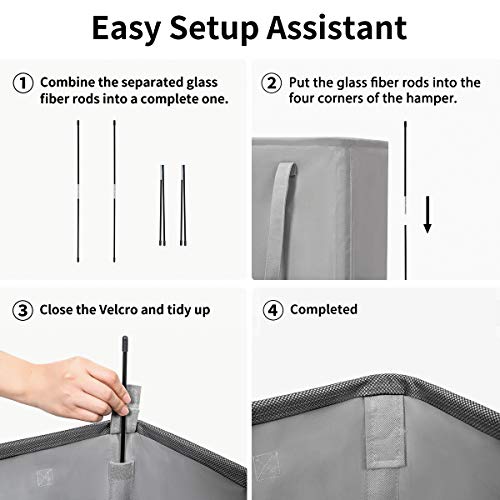 Easy Setup Assistant

① Combine the separated glass fiber rods into a complete one.

② Put the glass fiber rods into the four corners of the hamper.

③ Close the Velcro and tidy up

④ Completed