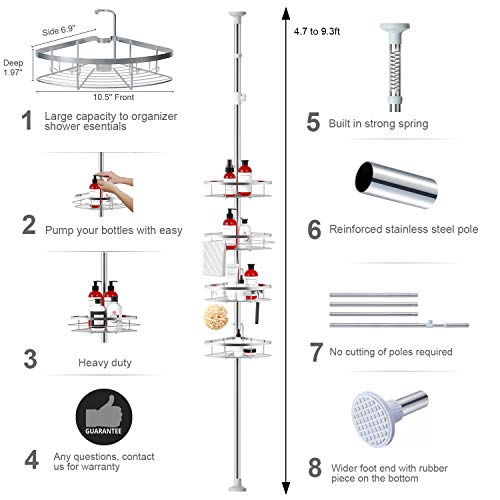 Side 6.9"
Deep 1.97"
10.5" Front

1 Large capacity to organizer shower esentials

2 Pump your bottles with easy

3 Heavy duty

GUARANTEE

4 Any questions, contact us for warranty

4.7 to 9.3ft

5 Built in strong spring

6 Reinforced stainless steel pole

7 No cutting of poles required

8 Wider foot end with rubber piece on the bottom