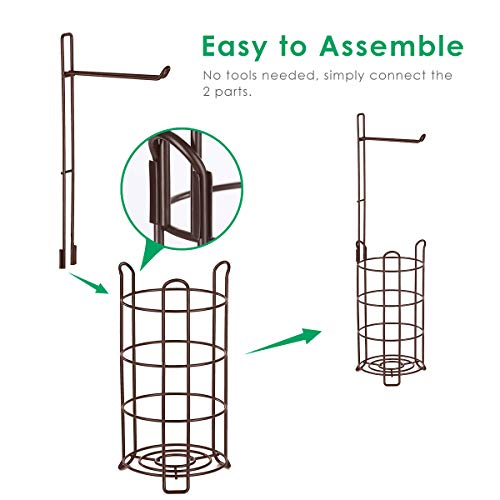 Easy to Assemble

No tools needed, simply connect the 2 parts.