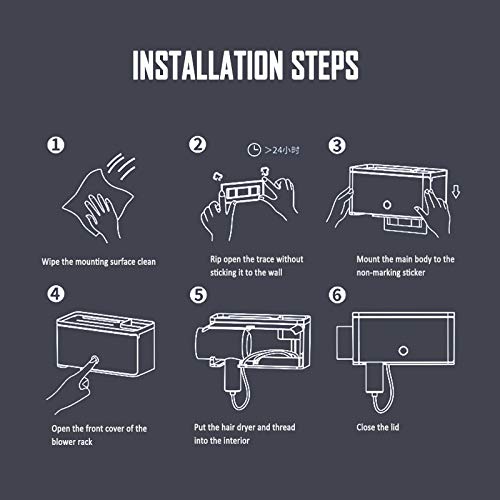 INSTALLATION STEPS

1
Wipe the mounting surface clean

2
>24小时
Rip open the trace without sticking it to the wall

3
Mount the main body to the non-marking sticker

4
Open the front cover of the blower rack

5
Put the hair dryer and thread into the interior

6
Close the lid