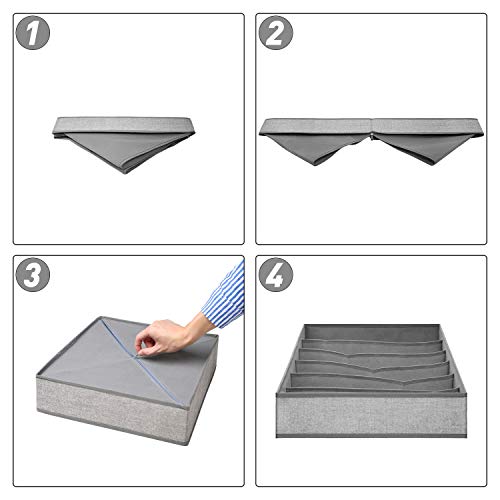 1

2

3

4