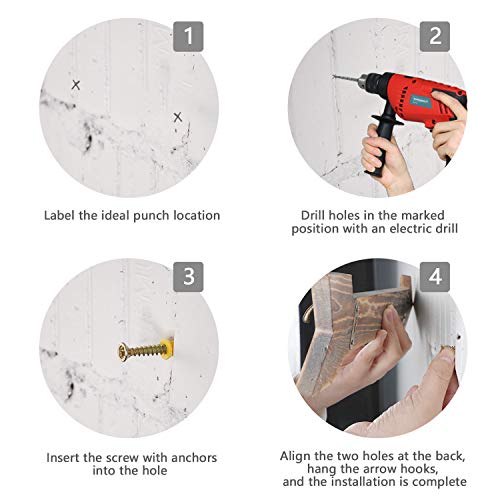 1

Label the ideal punch location

2

Drill holes in the marked position with an electric drill

3

Insert the screw with anchors into the hole

4

Align the two holes at the back, hang the arrow hooks, and the installation is complete