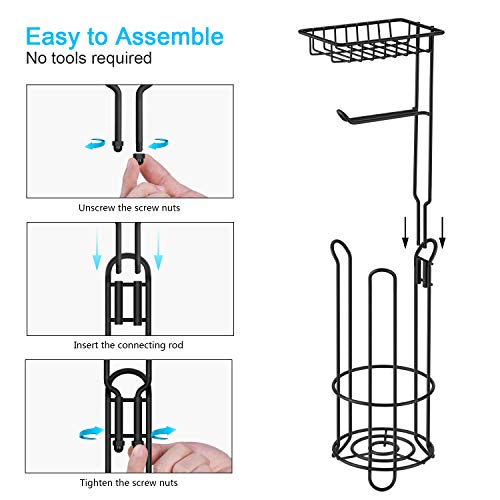 Easy to Assemble
No tools required

Unscrew the screw nuts

Insert the connecting rod

Tighten the screw nuts