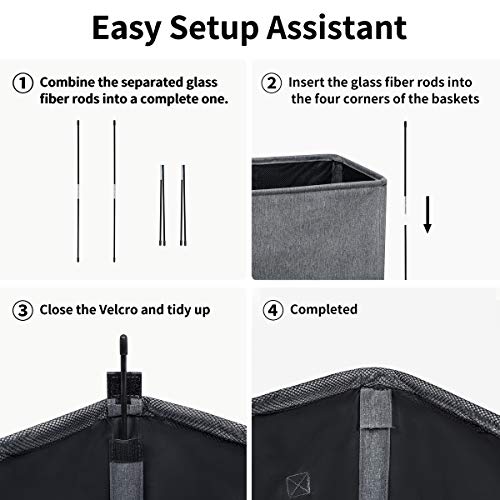 Easy Setup Assistant

① Combine the separated glass fiber rods into a complete one.

② Insert the glass fiber rods into the four corners of the baskets

③ Close the Velcro and tidy up

④ Completed