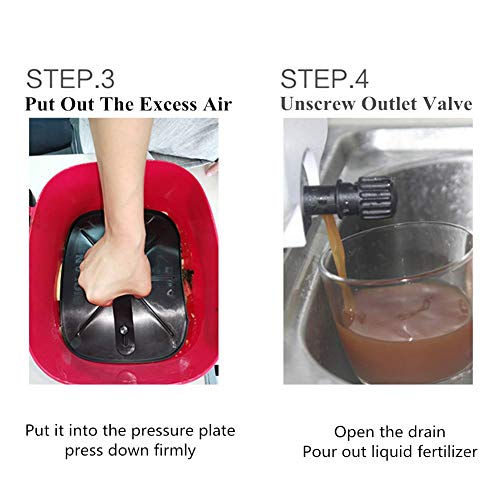 STEP.3
Put Out The Excess Air

Put it into the pressure plate
press down firmly

STEP.4
Unscrew Outlet Valve

Open the drain
Pour out liquid fertilizer