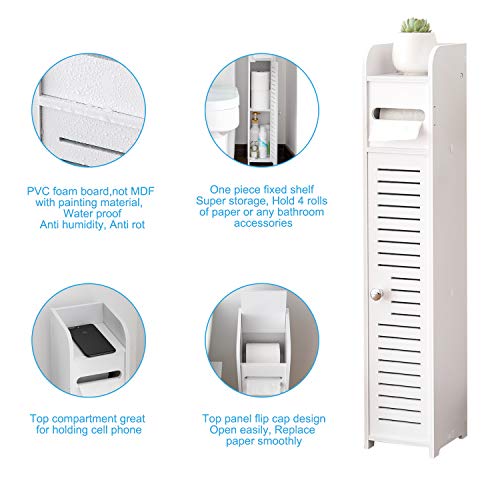 PVC foam board,not MDF
with painting material,
Water proof
Anti humidity, Anti rot

One piece fixed shelf
Super storage, Hold 4 rolls
of paper or any bathroom
accessories

Top compartment great
for holding cell phone

Top panel flip cap design
Open easily, Replace
paper smoothly