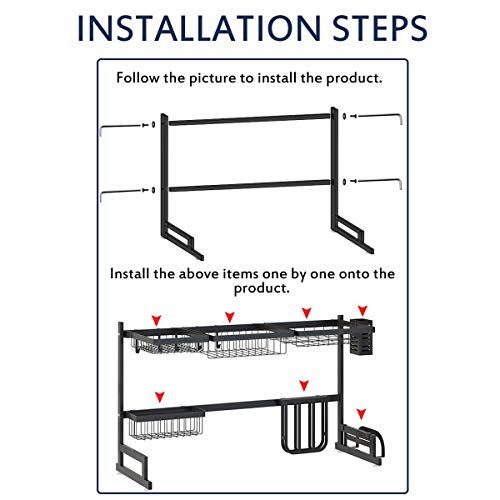 INSTALLATION STEPS

Follow the picture to install the product.

Install the above items one by one onto the product.