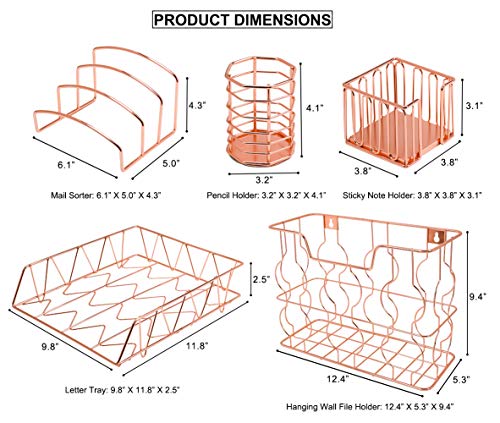 PRODUCT DIMENSIONS

4.3"

6.1"

5.0"

Mail Sorter: 6.1" X 5.0" X 4.3"

4.1"

3.2"

Pencil Holder: 3.2" X 3.2" X 4.1"

3.1"

3.8"

3.8"

Sticky Note Holder: 3.8" X 3.8" X 3.1"

2.5"

9.8"

11.8"

Letter Tray: 9.8" X 11.8" X 2.5"

9.4"

12.4"

5.3"

Hanging Wall File Holder: 12.4" X 5.3" X 9.4"