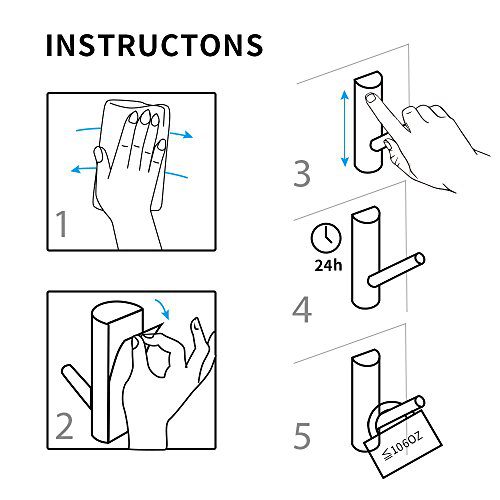 INSTRUCTONS

1

2

3

24h

4

5

≦106OZ