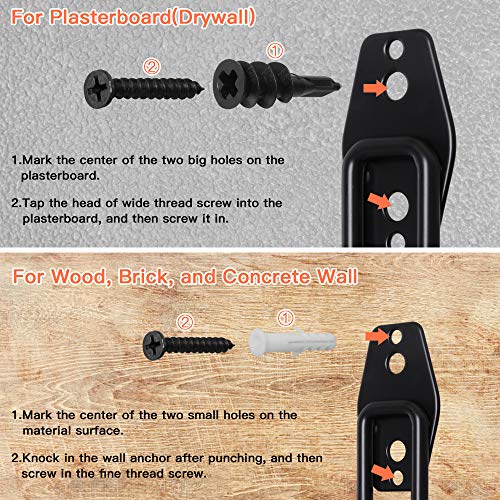 For Plasterboard(Drywall)

②

①

1.Mark the center of the two big holes on the plasterboard.

2.Tap the head of wide thread screw into the plasterboard, and then screw it in.

For Wood, Brick, and Concrete Wall

②

①

1.Mark the center of the two small holes on the material surface.

2.Knock in the wall anchor after punching, and then screw in the fine thread screw.