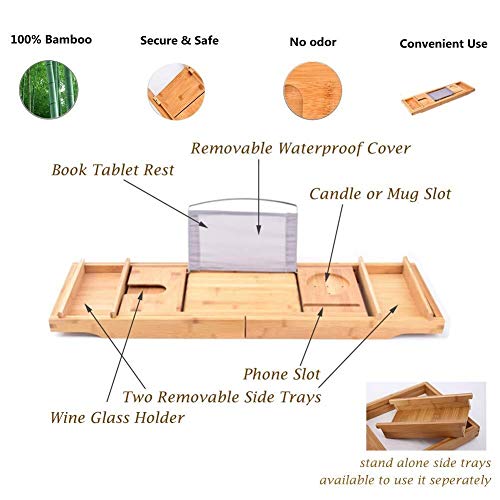 100% Bamboo

Secure & Safe

No odor

Convenient Use

Removable Waterproof Cover

Book Tablet Rest

Candle or Mug Slot

Phone Slot

Two Removable Side Trays

Wine Glass Holder

stand alone side trays available to use it seperately