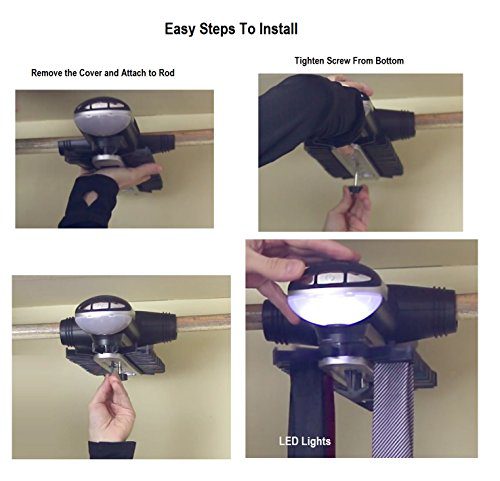 Easy Steps To Install

Remove the Cover and Attach to Rod

Tighten Screw From Bottom

LED Lights